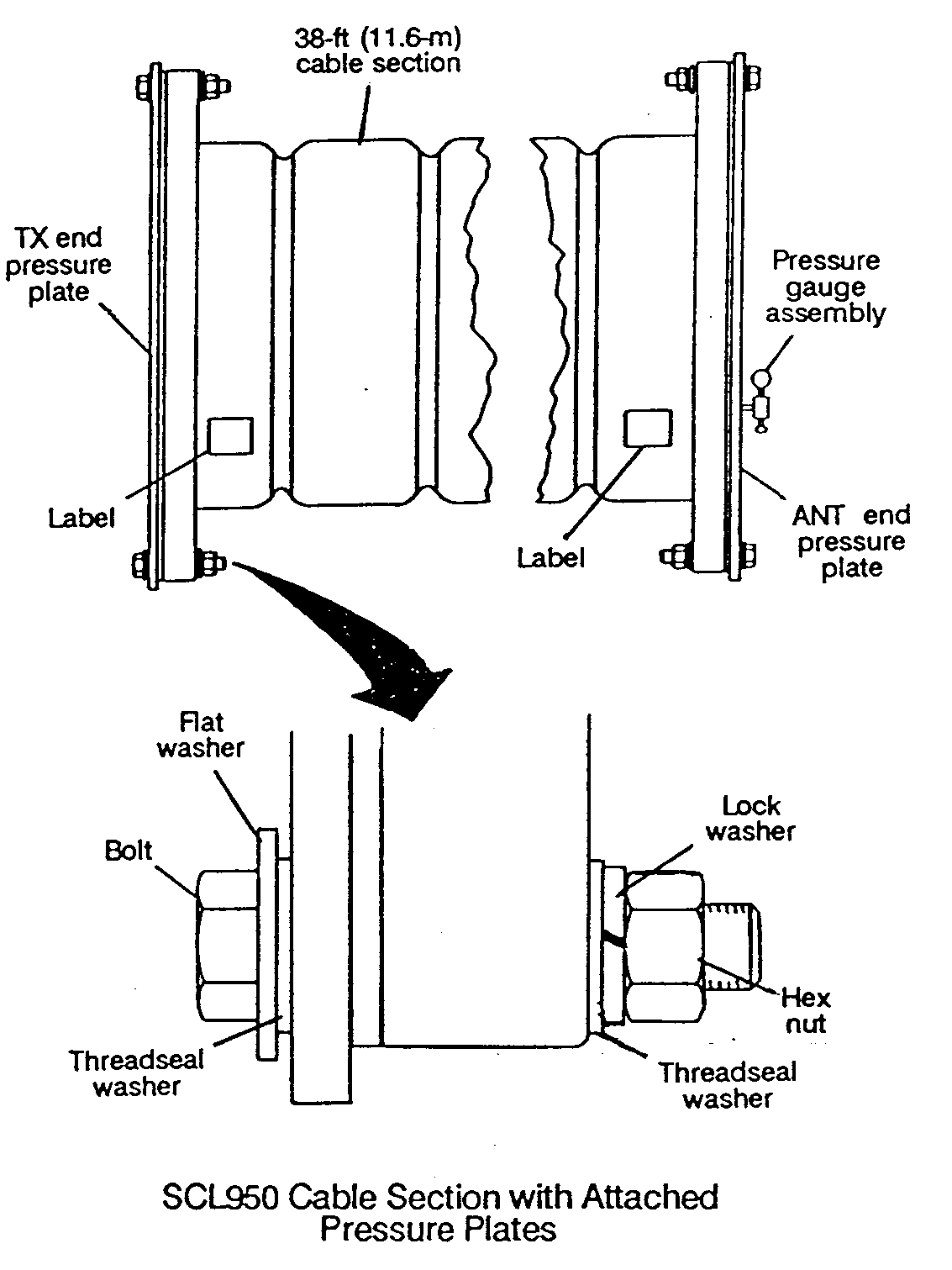 38-ft (11.6-m)
cable section

TX end
pressure
plate

Pressure
gauge
assembly

Label

Label

ANT end
pressure
plate

Flat
washer

Bolt

Lock
washer

Hex
nut

Threadseal
washer

Threadseal
washer

SCL950 Cable Section with Attached
Pressure Plates